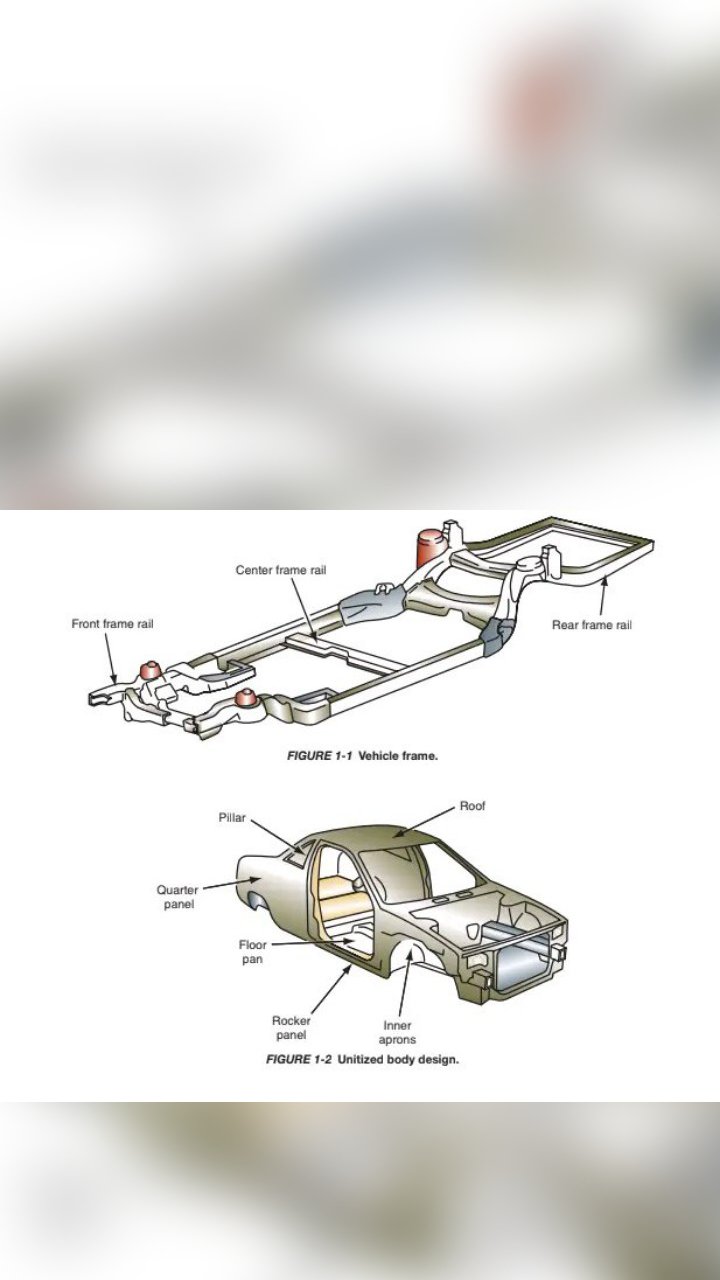 Center frame rail

Front frame rail

Rear frame rail

FIGURE 1-1 Vehicle frame.

Pillar

Roof

Quarter panel

Floor pan

Rocker panel

Inner aprons

FIGURE 1-2 Unitized body design.