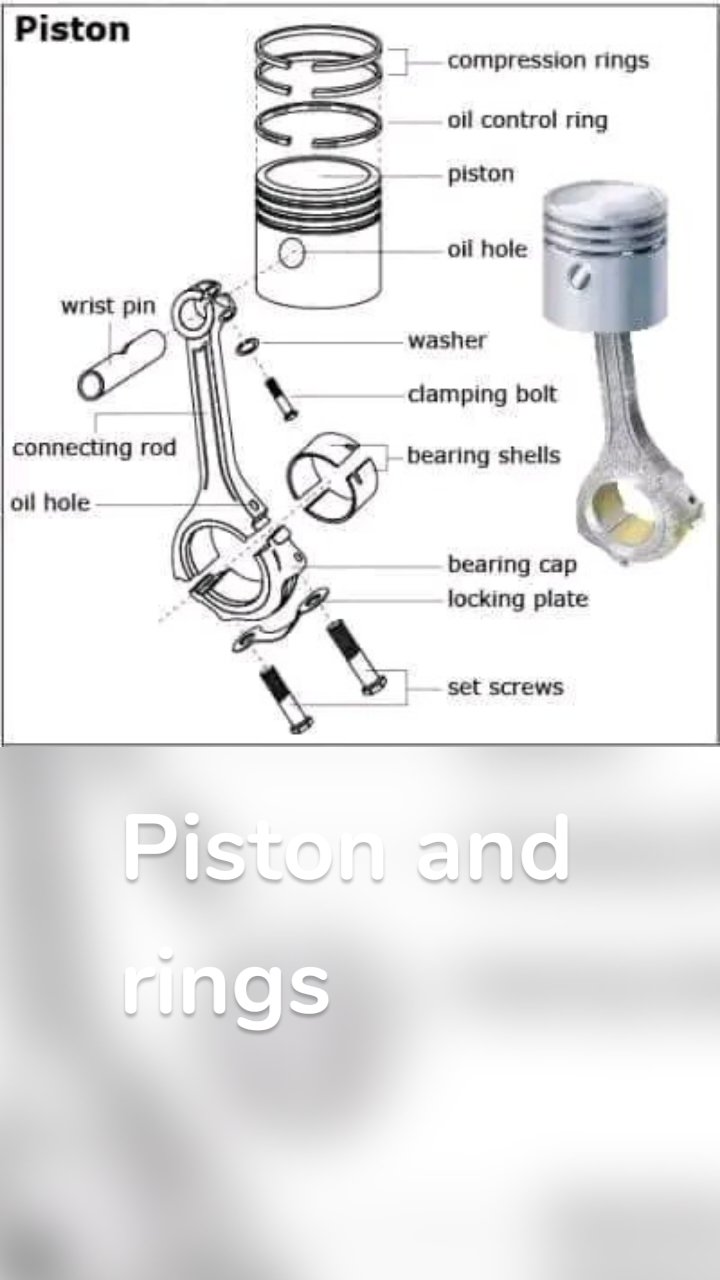 Piston

compression rings
oil control ring
piston
oil hole
wrist pin
washer
clamping bolt
connecting rod
bearing shells
oil hole
bearing cap
locking plate
set screws

Piston and rings